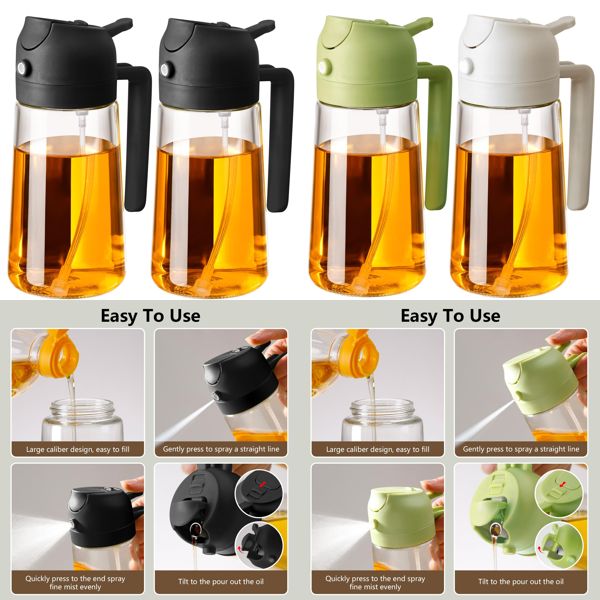 Easy To Use

Large caliber design, easy to fill

Gently press to spray a straight line

Quickly press to the end spray fine mist evenly

Tilt to the pour out the oil

Easy To Use

Large caliber design, easy to fill

Gently press to spray a straight line

Quickly press to the end spray fine mist evenly

Tilt to the pour out the oil