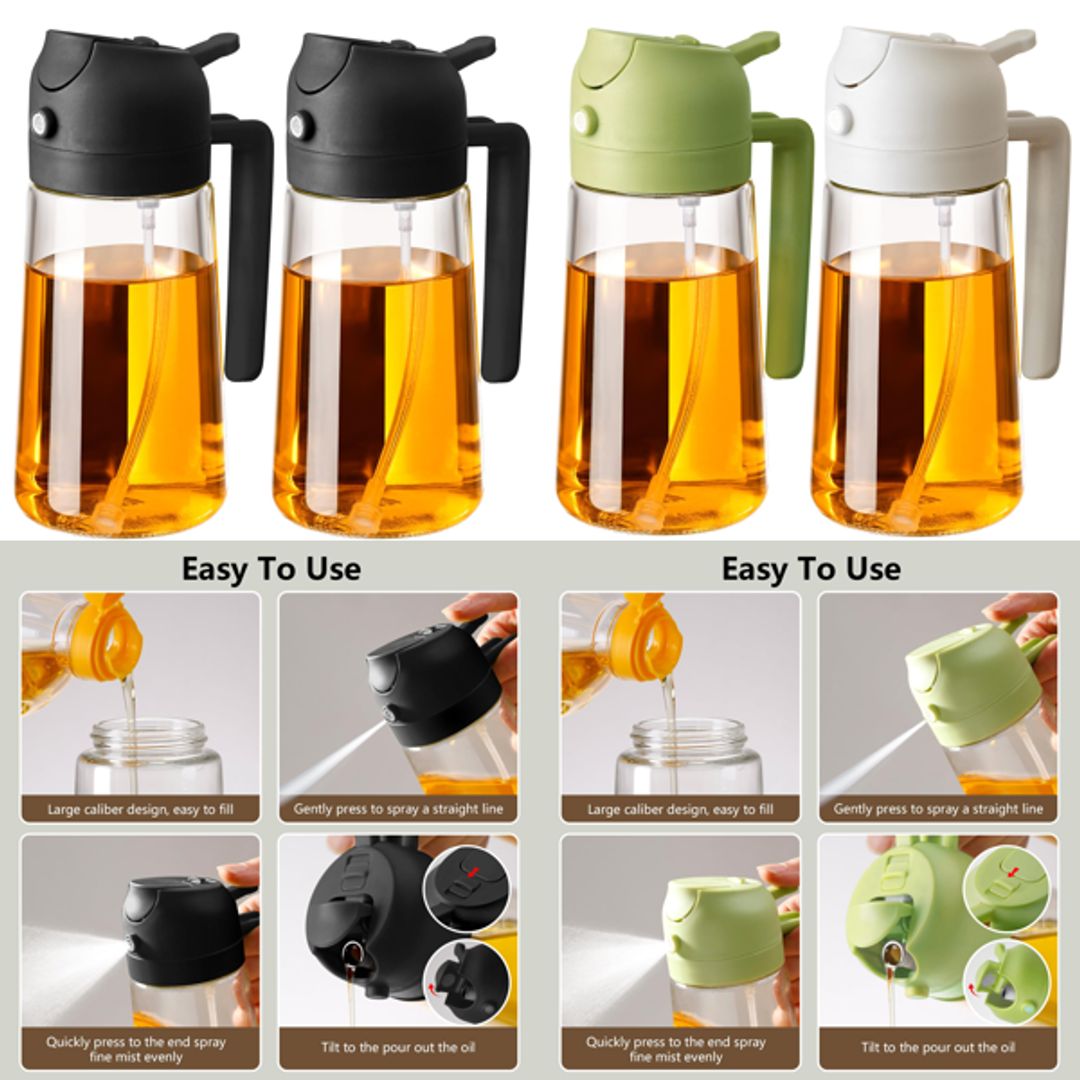 Easy To Use

Large caliber design, easy to fill

Gently press to spray a straight line

Quickly press to the end spray fine mist evenly

Tilt to the pour out the oil

Easy To Use

Large caliber design, easy to fill

Gently press to spray a straight line

Quickly press to the end spray fine mist evenly

Tilt to the pour out the oil