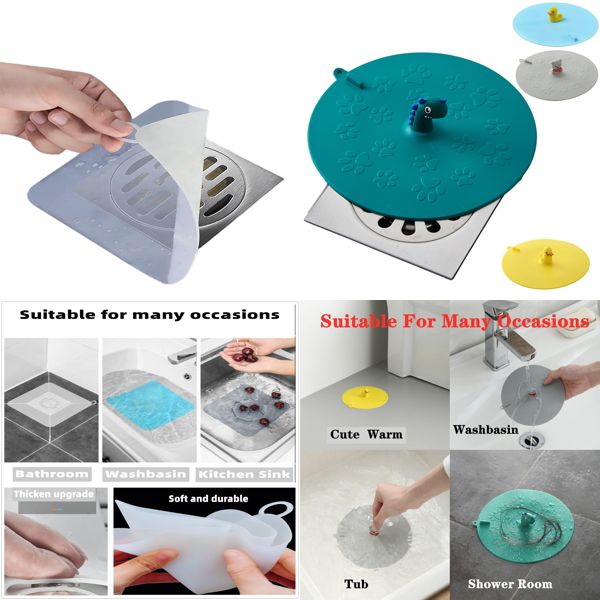 Suitable for many occasions

Bathroom Washbasin Kitchen Sink

Thicken upgrade

Soft and durable

Suitable For Many Occasions

Cute Warm

Washbasin

Tub

Shower Room