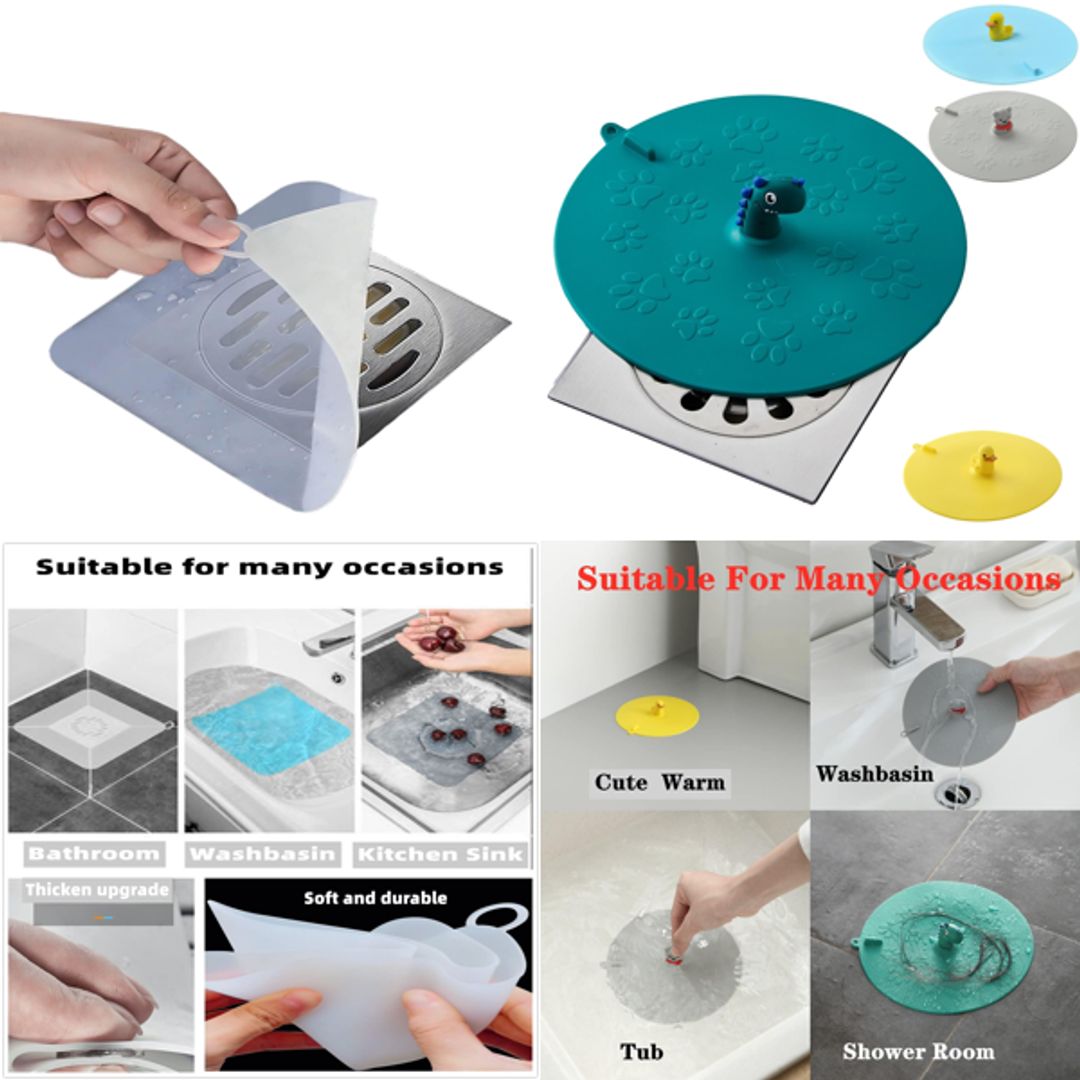 Suitable for many occasions

Bathroom

Washbasin

Kitchen Sink

Thicken upgrade

Soft and durable

Suitable For Many Occasions

Cute Warm

Washbasin

Tub

Shower Room