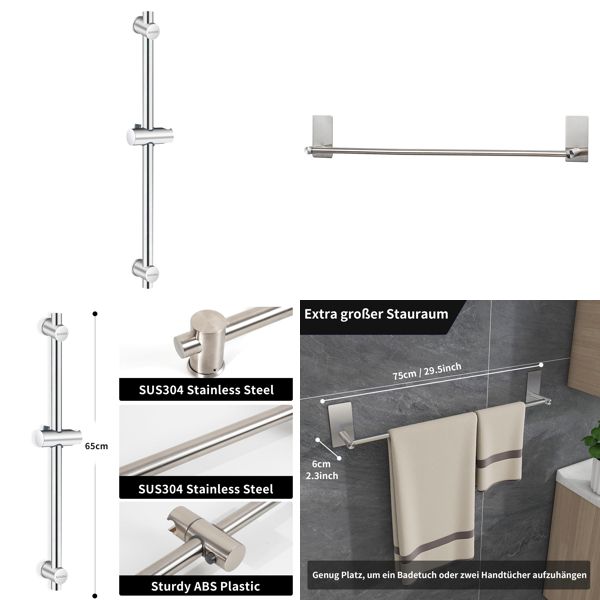 65cm

SUS304 Stainless Steel

SUS304 Stainless Steel

Sturdy ABS Plastic

Extra großer Stauraum

75cm / 29.5inch

6cm
2.3inch

Genug Platz, um ein Badetuch oder zwei Handtücher aufzuhängen