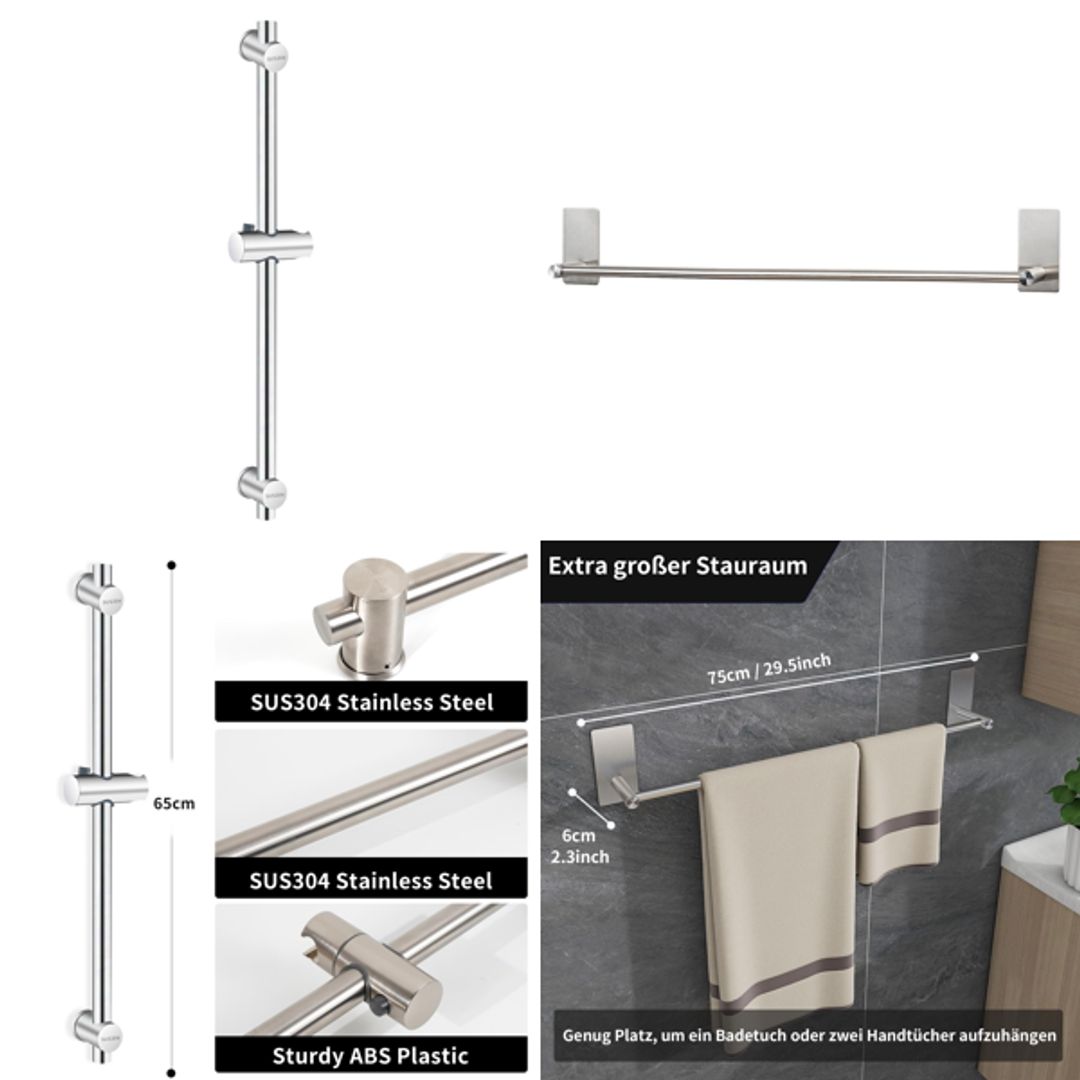 65cm

SUS304 Stainless Steel

SUS304 Stainless Steel

Sturdy ABS Plastic

Extra großer Stauraum

75cm / 29.5inch

6cm
2.3inch

Genug Platz, um ein Badetuch oder zwei Handtücher aufzuhängen