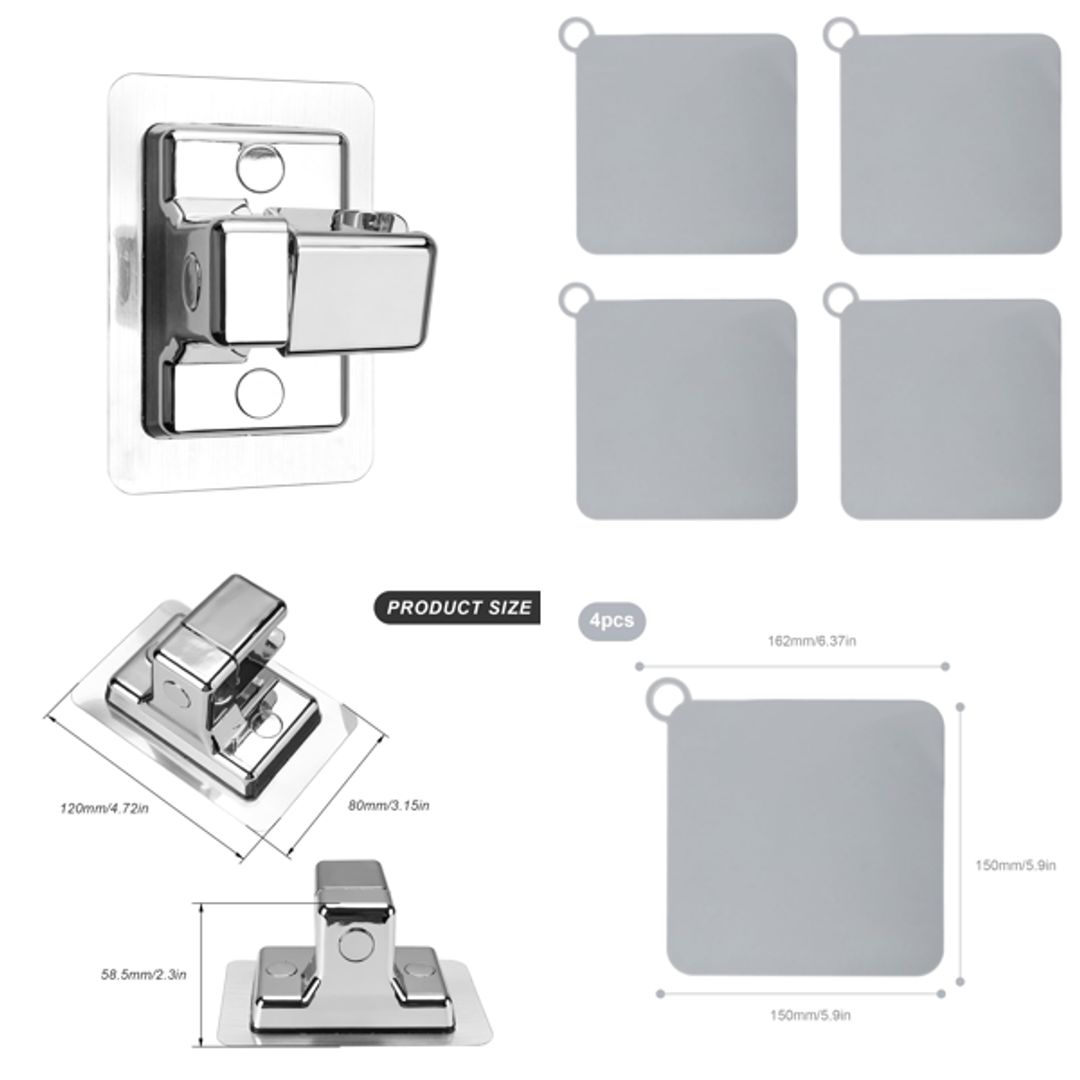 PRODUCT SIZE

120mm/4.72in

80mm/3.15in

58.5mm/2.3in

4pcs

162mm/6.37in

150mm/5.9in

150mm/5.9in