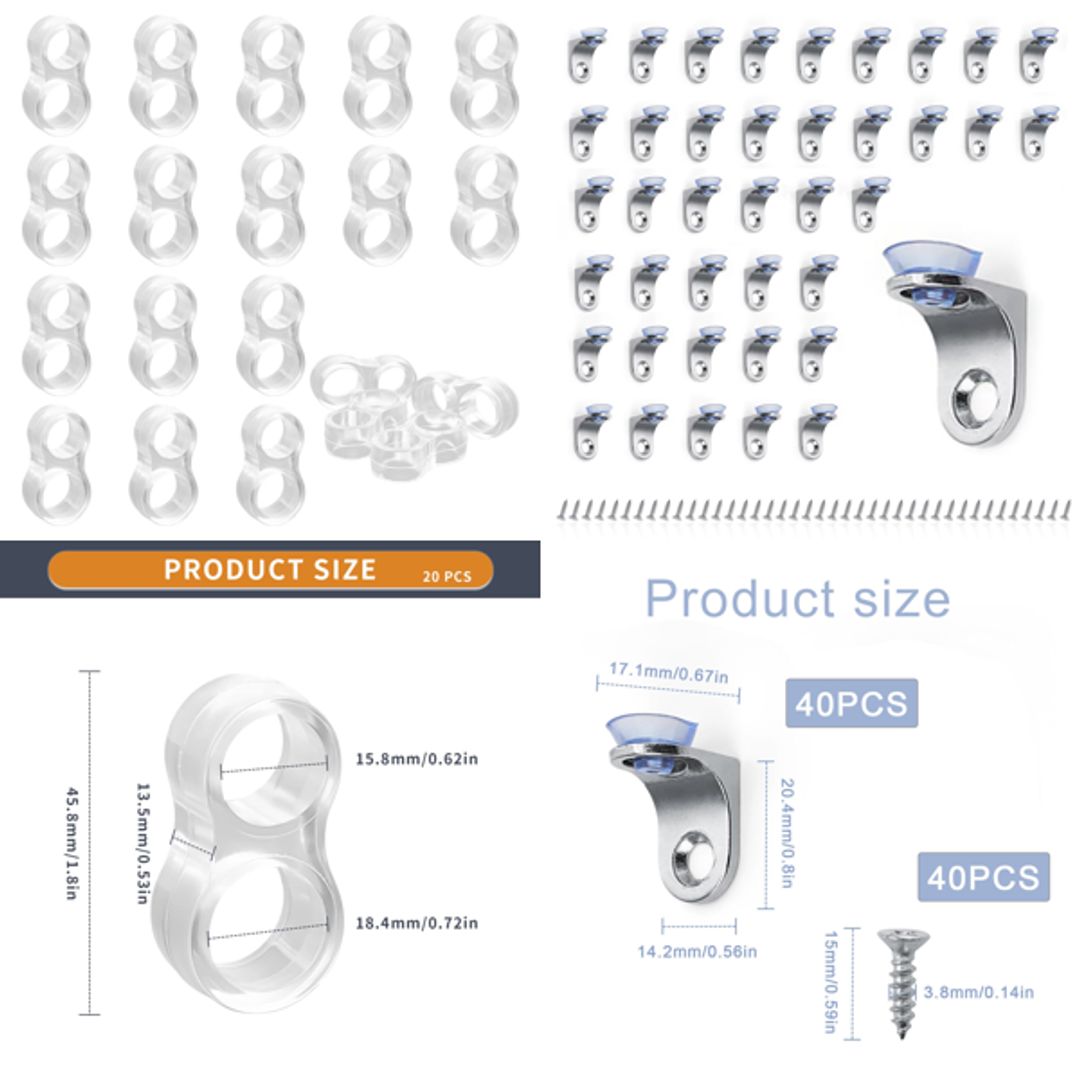 PRODUCT SIZE 20 PCS

45.8mm/1.8in

13.5mm/0.53in

15.8mm/0.62in

18.4mm/0.72in

Product size

17.1mm/0.67in

40PCS

20.4mm/0.8in

14.2mm/0.56in

40PCS

15mm/0.59in

3.8mm/0.14in