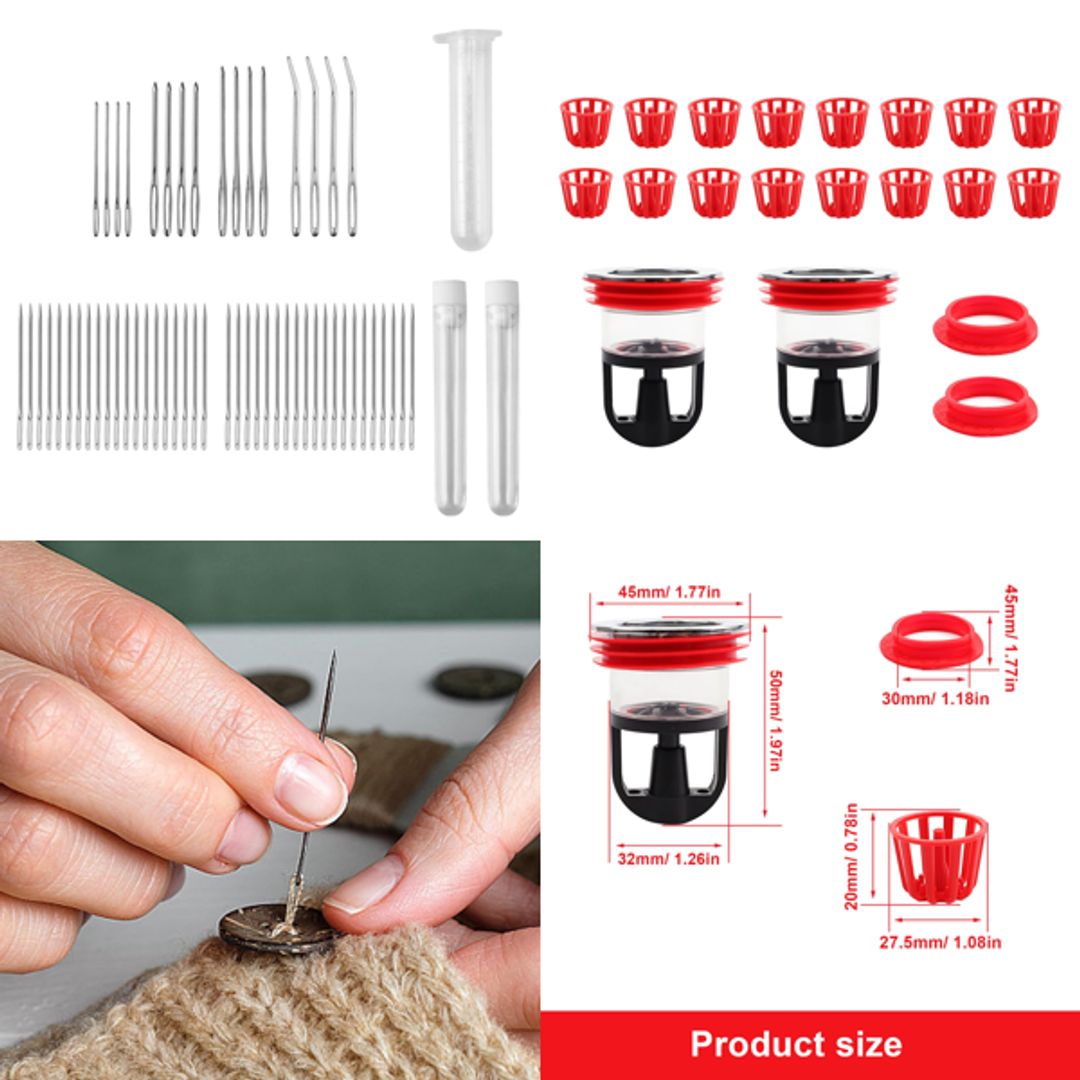 45mm/ 1.77in

50mm/ 1.97in

32mm/ 1.26in

45mm/ 1.77in

30mm/ 1.18in

20mm/ 0.78in

27.5mm/ 1.08in

Product size