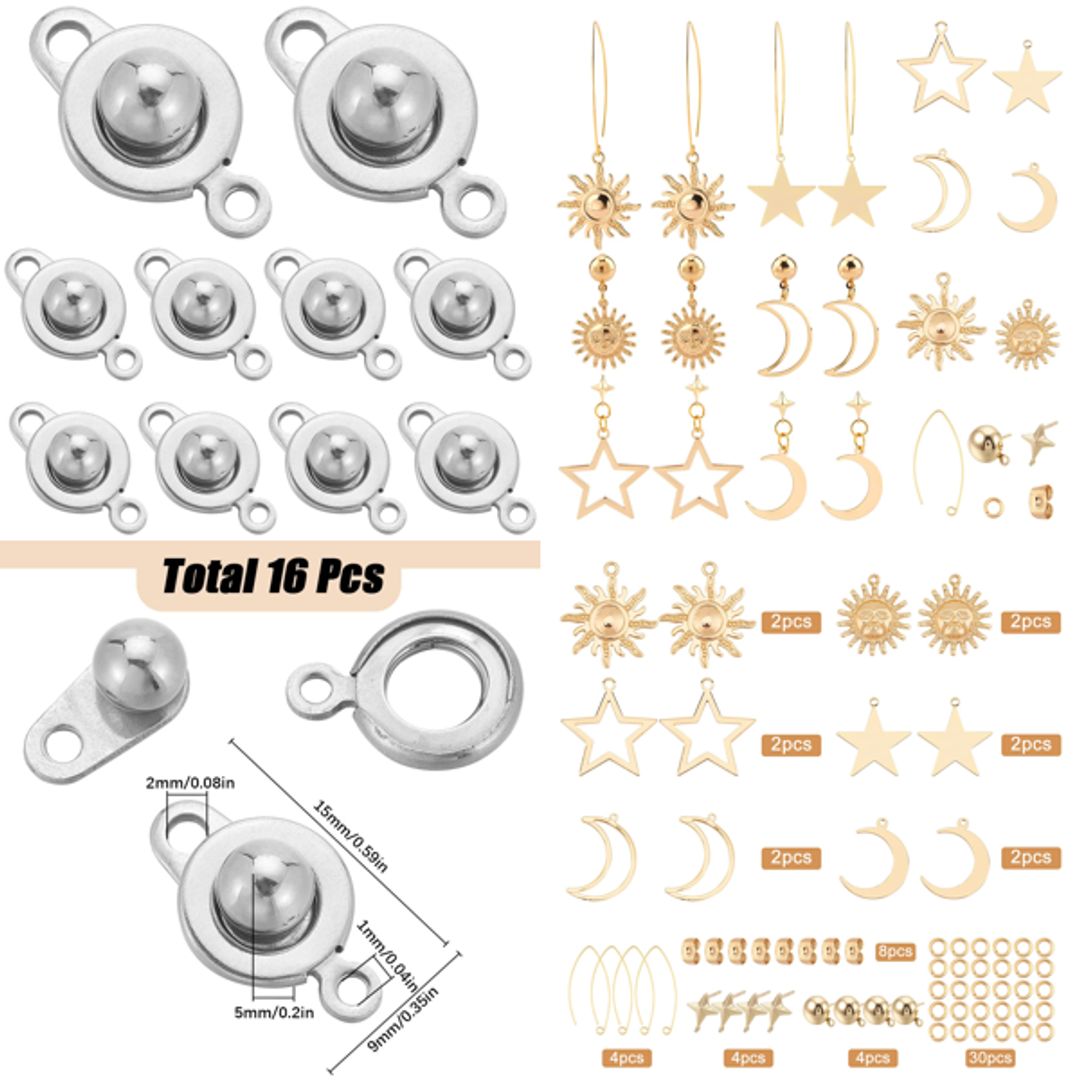 Total 16 Pcs

2mm/0.08in

15mm/0.59in

1mm/0.04in

5mm/0.2in

9mm/0.35in

2pcs
2pcs
2pcs
2pcs
2pcs
2pcs
8pcs
4pcs
4pcs
4pcs
30pcs