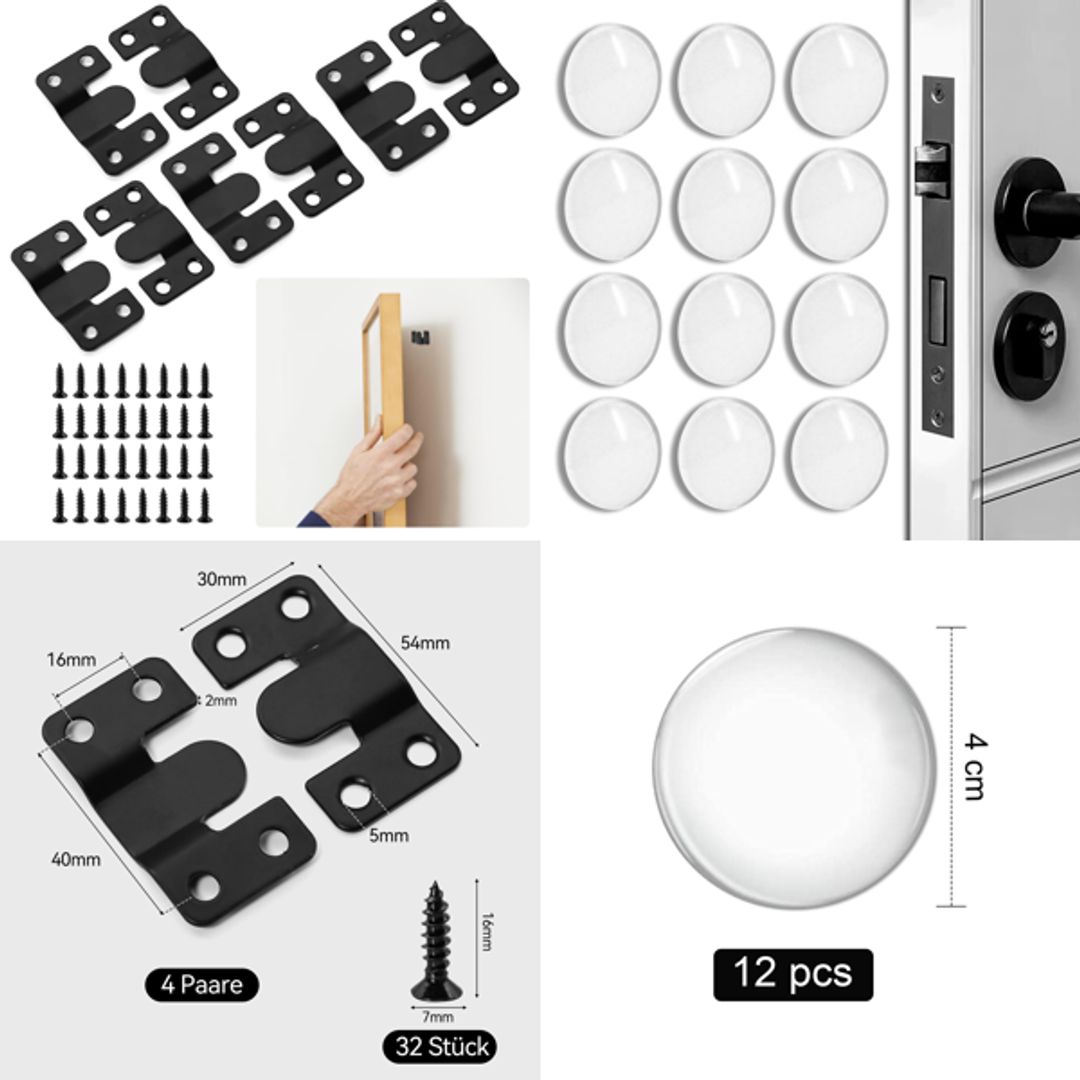 30mm
54mm
16mm
2mm
5mm
40mm
16mm
7mm
4 Paare
32 Stück
4 cm
12 pcs